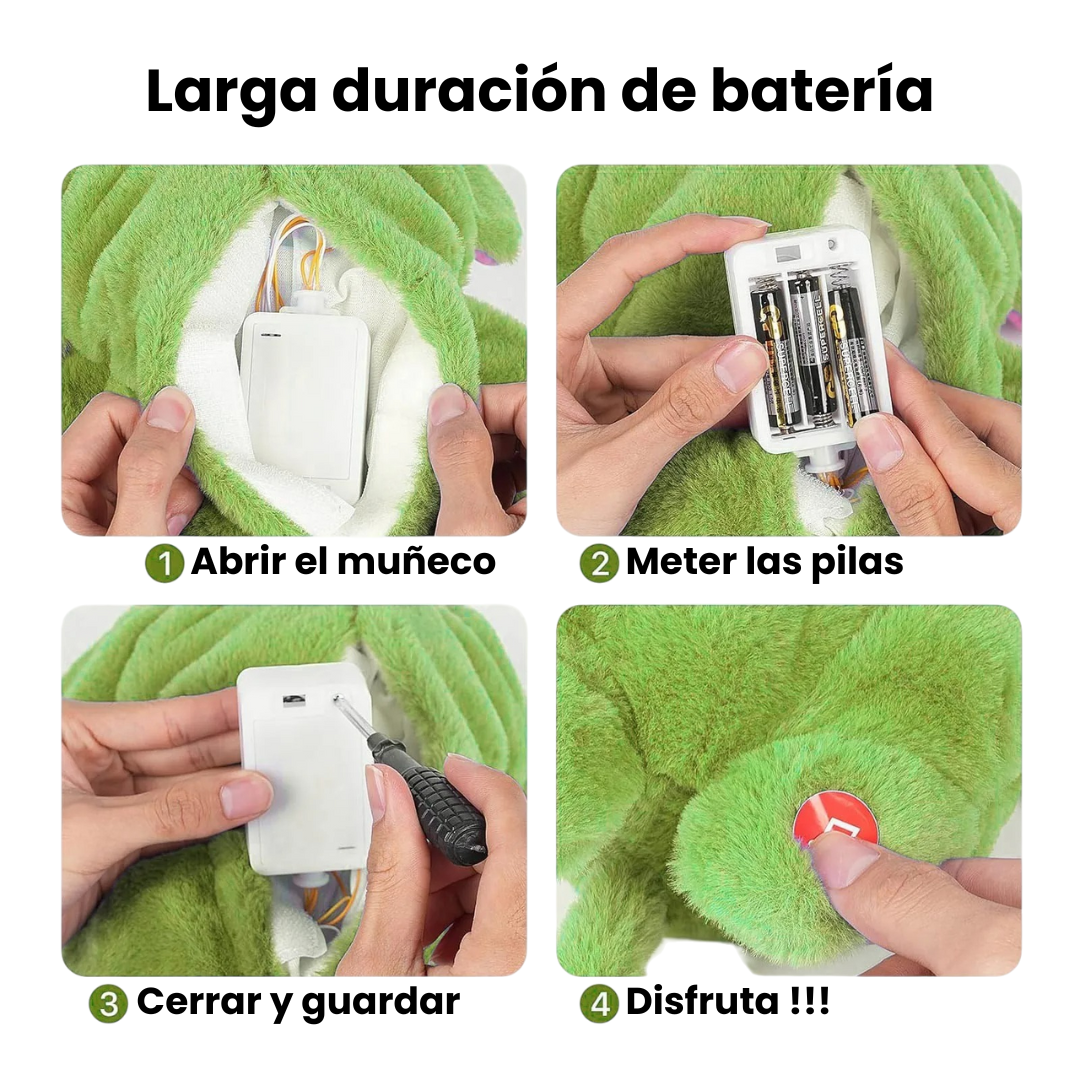 Larga duración de batería

1 Abrir el muñeco

2 Meter las pilas

3 Cerrar y guardar

4 Disfruta !!!